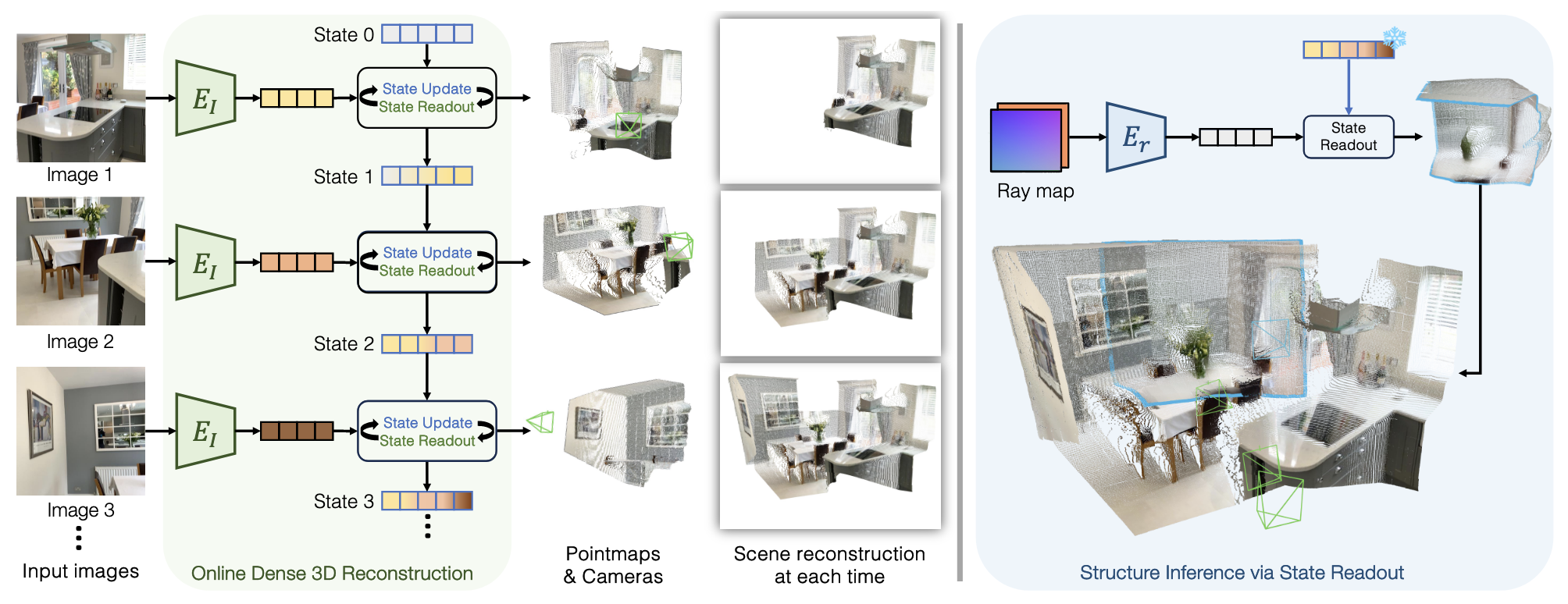 Image 1

Image 2

Image 3

⋮

Input images

State 0

$E_I$

State Update
State Readout

State 1

$E_I$

State Update
State Readout

State 2

$E_I$

State Update
State Readout

State 3

⋮

Online Dense 3D Reconstruction

Pointmaps & Cameras

Scene reconstruction at each time

Ray map

$E_r$

State Readout

Structure Inference via State Readout